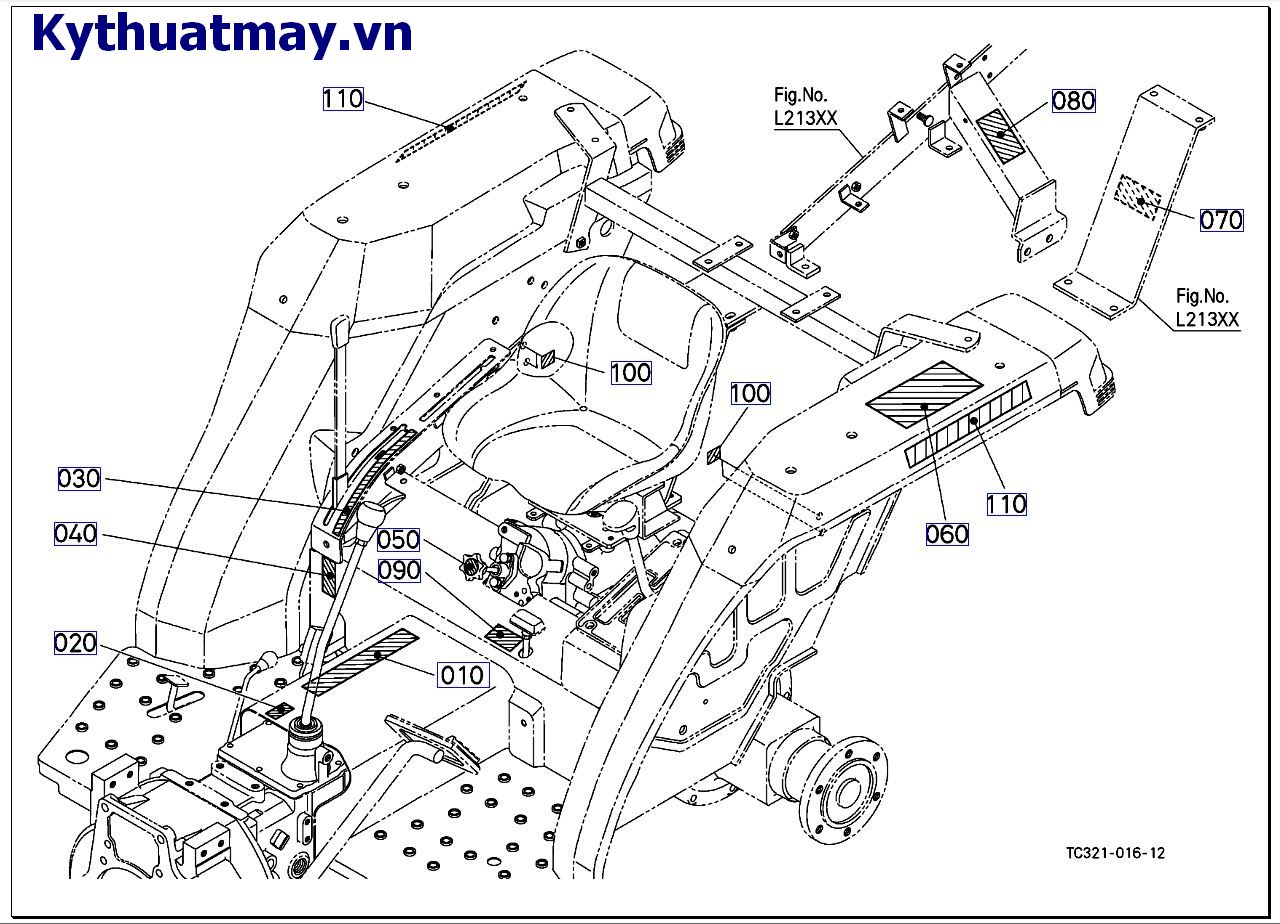 Kythuatmay.vn

110

Fig.No.
L213XX

080

070

Fig.No.
L213XX

100

100

030

040

050

090

020

010

060

110

TC321-016-12